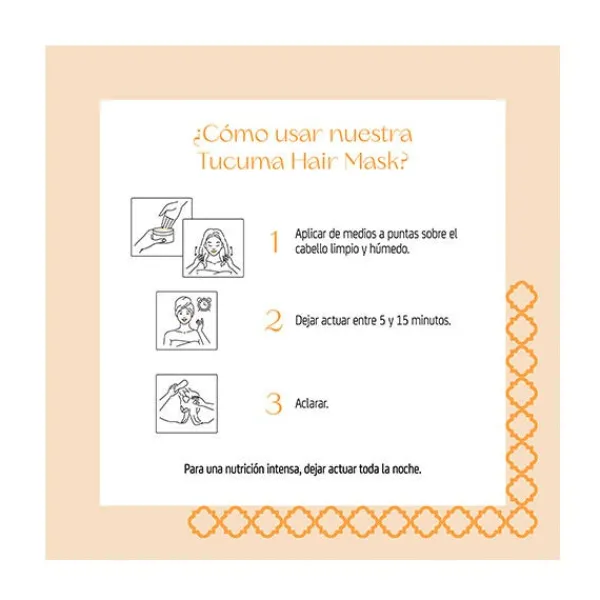 ¿Cómo usar nuestra Tucuma Hair Mask?

1 Aplicar de medios a puntas sobre el cabello limpio y húmedo.

2 Dejar actuar entre 5 y 15 minutos.

3 Aclarar.

Para una nutrición intensa, dejar actuar toda la noche.