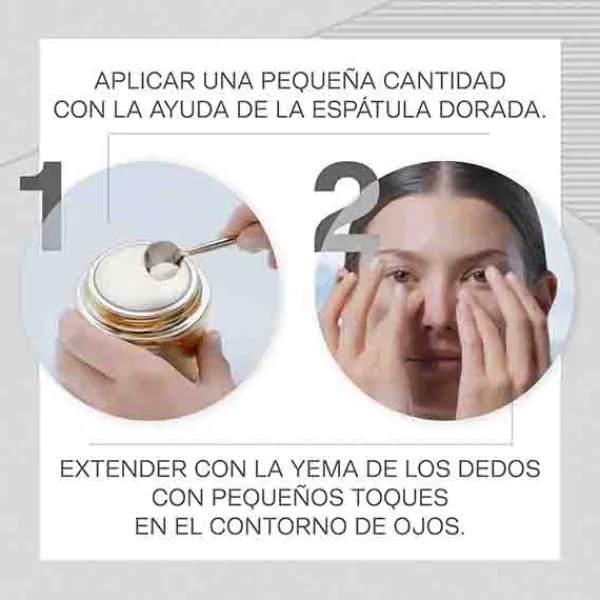 APLICAR UNA PEQUEÑA CANTIDAD CON LA AYUDA DE LA ESPÁTULA DORADA.

1

2

EXTENDER CON LA YEMA DE LOS DEDOS CON PEQUEÑOS TOQUES EN EL CONTORNO DE OJOS.