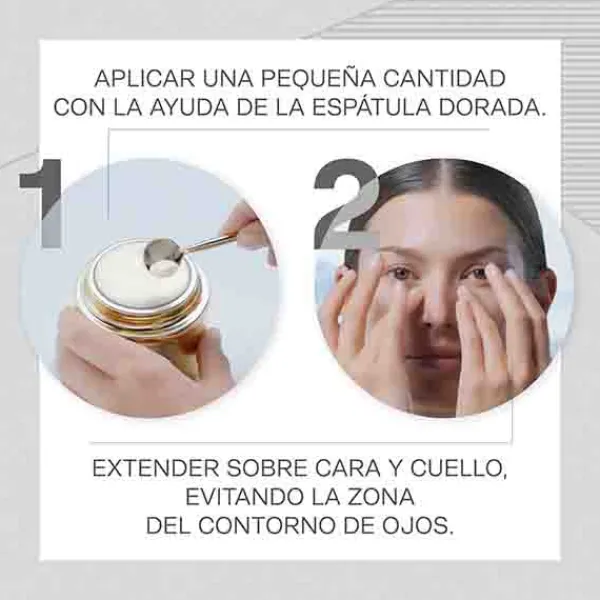 APLICAR UNA PEQUEÑA CANTIDAD CON LA AYUDA DE LA ESPÁTULA DORADA.

1

2

EXTENDER SOBRE CARA Y CUELLO, EVITANDO LA ZONA DEL CONTORNO DE OJOS.