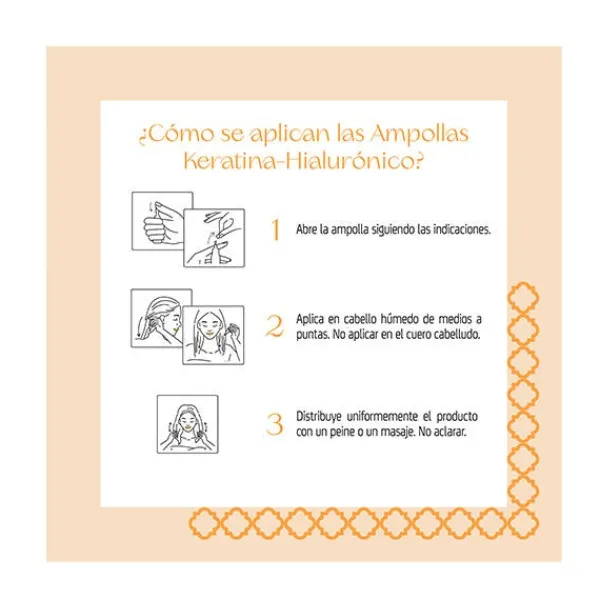 ¿Cómo se aplican las Ampollas Keratina-Hialurónico?

1 Abre la ampolla siguiendo las indicaciones.

2 Aplica en cabello húmedo de medios a puntas. No aplicar en el cuero cabelludo.

3 Distribuye uniformemente el producto con un peine o un masaje. No aclarar.