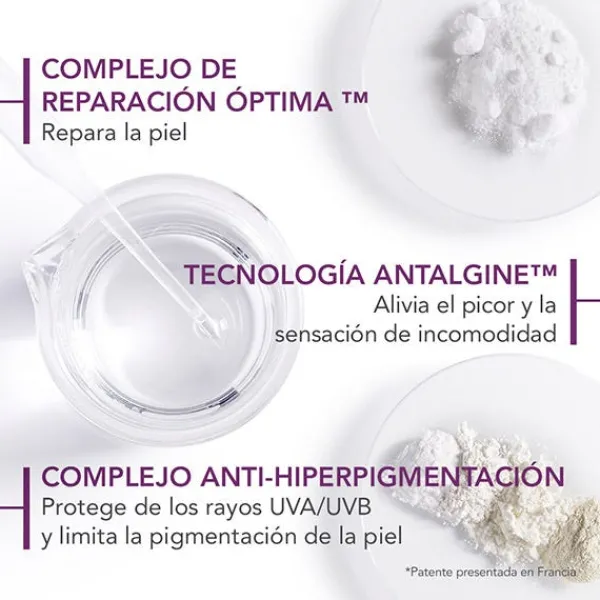 COMPLEJO DE REPARACIÓN ÓPTIMA ™
Repara la piel

TECNOLOGÍA ANTALGINE™
Alivia el picor y la sensación de incomodidad

COMPLEJO ANTI-HIPERPIGMENTACIÓN
Protege de los rayos UVA/UVB y limita la pigmentación de la piel

*Patente presentada en Francia