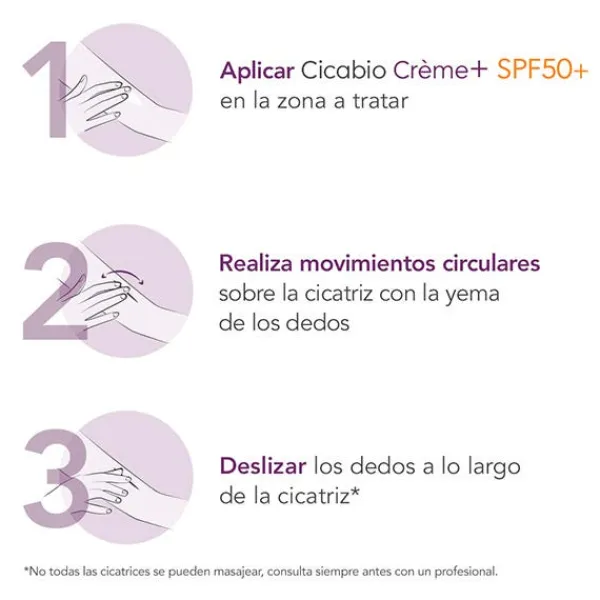 1

Aplicar Cicabio Crème+ SPF50+ en la zona a tratar

2

Realiza movimientos circulares sobre la cicatriz con la yema de los dedos

3

Deslizar los dedos a lo largo de la cicatriz*

*No todas las cicatrices se pueden masajear, consulta siempre antes con un profesional.