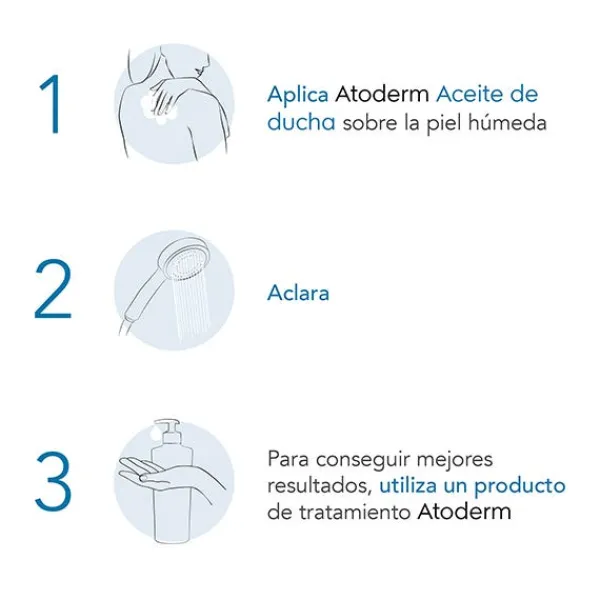 1

Aplica Atoderm Aceite de ducha sobre la piel húmeda

2

Aclara

3

Para conseguir mejores resultados, utiliza un producto de tratamiento Atoderm