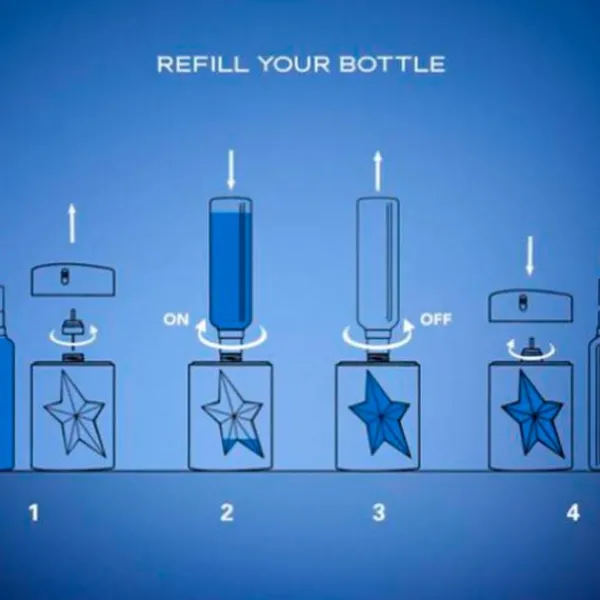 REFILL YOUR BOTTLE

ON

OFF

1

2

3

4